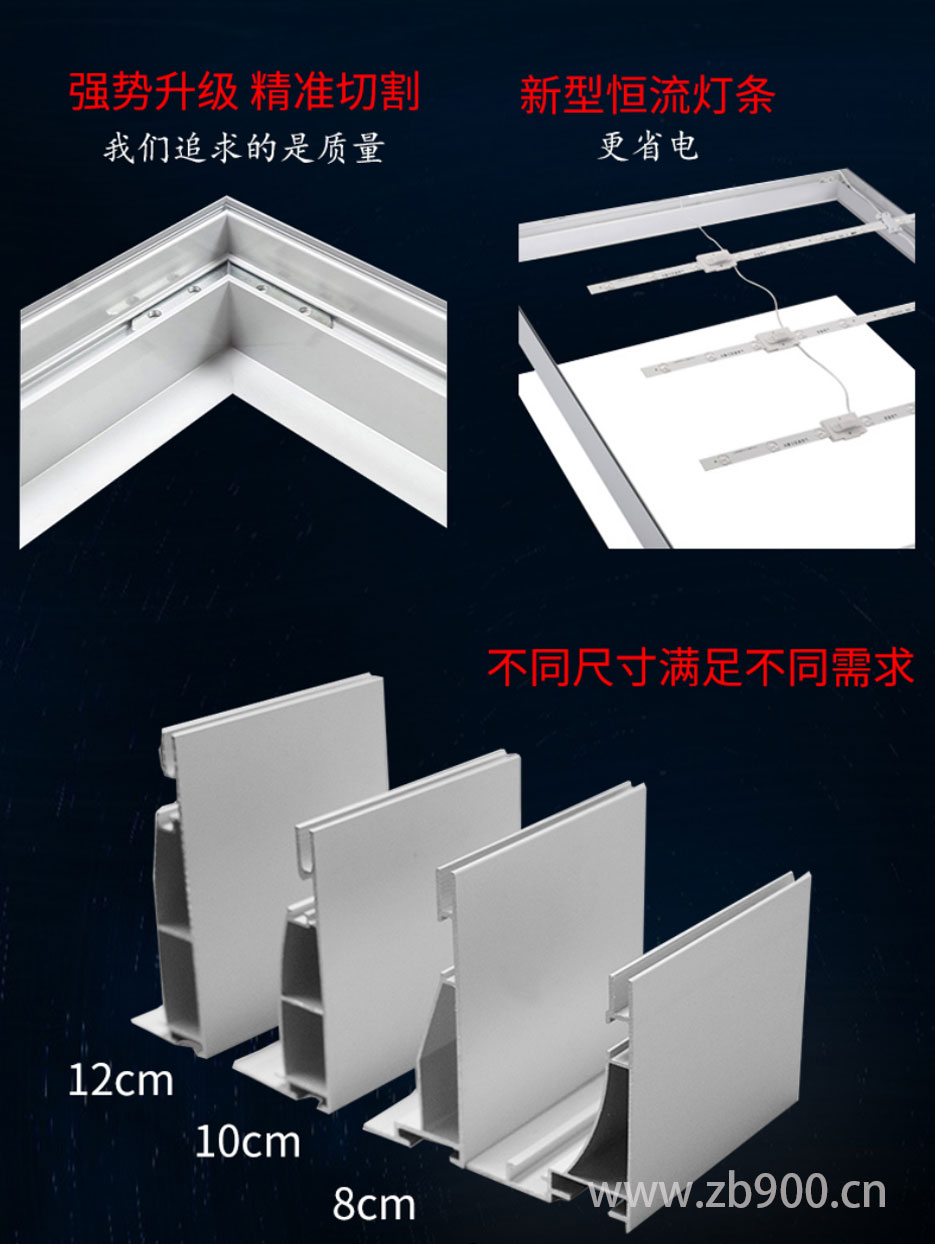 强势升级 精准切割
我们追求的是质量

新型恒流灯条
更省电

不同尺寸满足不同需求

12cm
10cm
8cm

www.zb900.cn